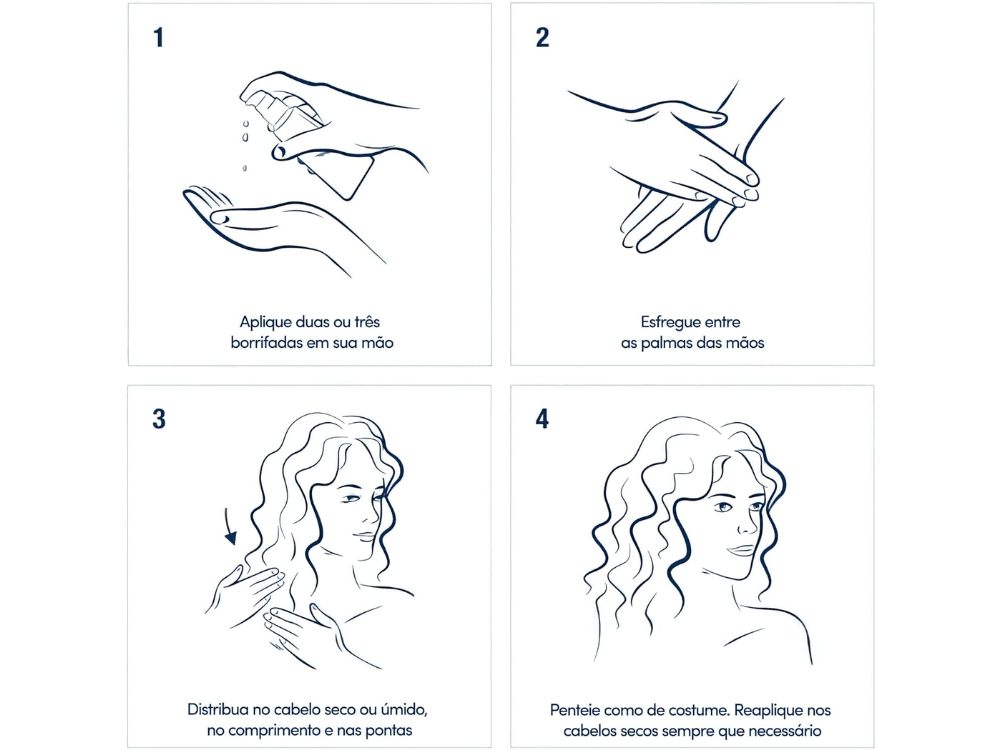 1

Aplique duas ou três borrifadas em sua mão

2

Esfregue entre as palmas das mãos

3

Distribua no cabelo seco ou úmido, no comprimento e nas pontas

4

Penteie como de costume. Reaplique nos cabelos secos sempre que necessário